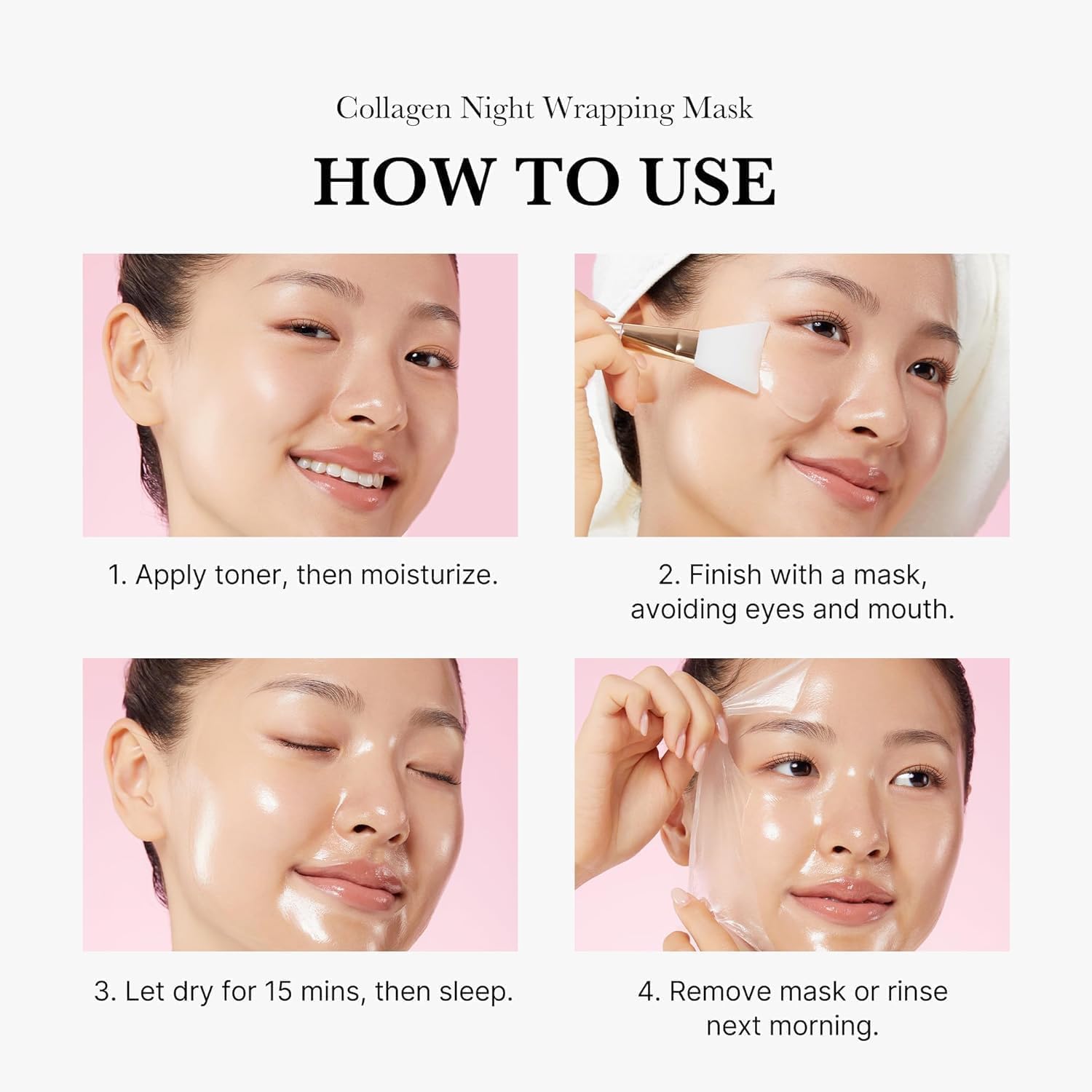 Collagen Night Wrapping Mask

HOW TO USE

1. Apply toner, then moisturize.

2. Finish with a mask, avoiding eyes and mouth.

3. Let dry for 15 mins, then sleep.

4. Remove mask or rinse next morning.